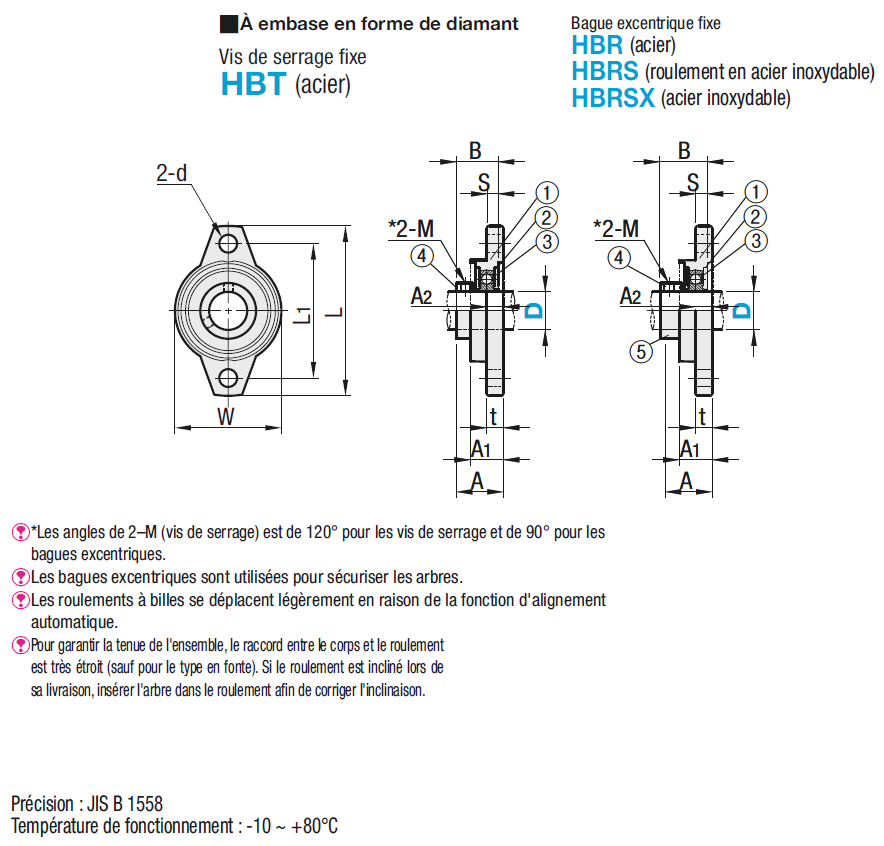 ■À embase en forme de diamant

Vis de serrage fixe
HBT (acier)

Bague excentrique fixe
HBR (acier)
HBRS (roulement en acier inoxydable)
HBRSX (acier inoxydable)

2-d

L1
L
W

B
S
1
2
3
*2-M
4
A2
D
t
A1
A

B
S
1
2
3
*2-M
4
A2
D
5
t
A1
A

*Les angles de 2–M (vis de serrage) est de 120° pour les vis de serrage et de 90° pour les bagues excentriques.
Les bagues excentriques sont utilisées pour sécuriser les arbres.
Les roulements à billes se déplacent légèrement en raison de la fonction d'alignement automatique.
Pour garantir la tenue de l'ensemble, le raccord entre le corps et le roulement est très étroit (sauf pour le type en fonte). Si le roulement est incliné lors de sa livraison, insérer l'arbre dans le roulement afin de corriger l'inclinaison.

Précision : JIS B 1558
Température de fonctionnement : -10 ~ +80°C